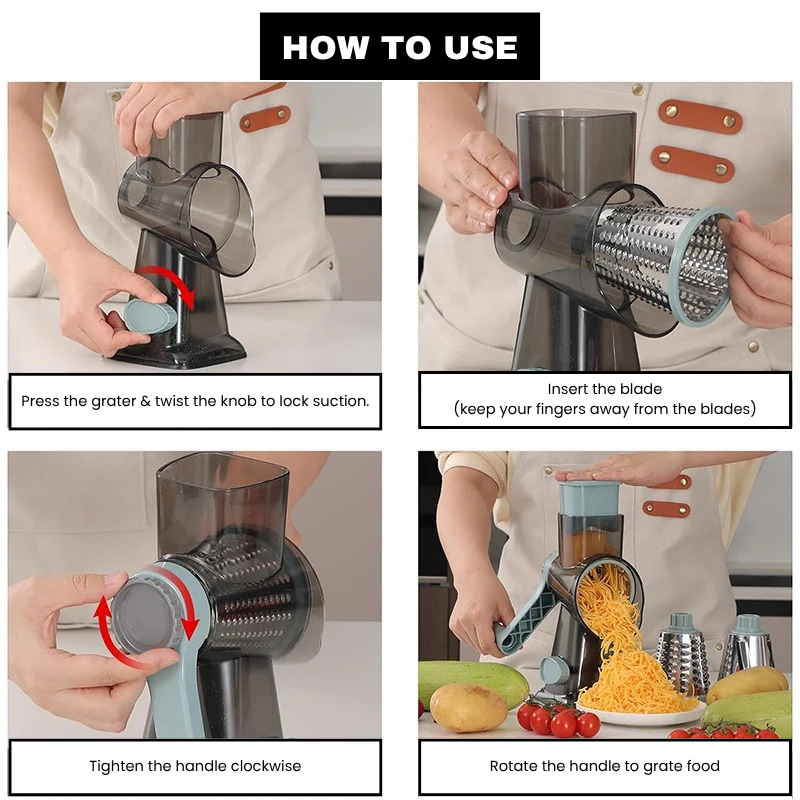 HOW TO USE

Press the grater & twist the knob to lock suction.

Insert the blade
(keep your fingers away from the blades)

Tighten the handle clockwise

Rotate the handle to grate food